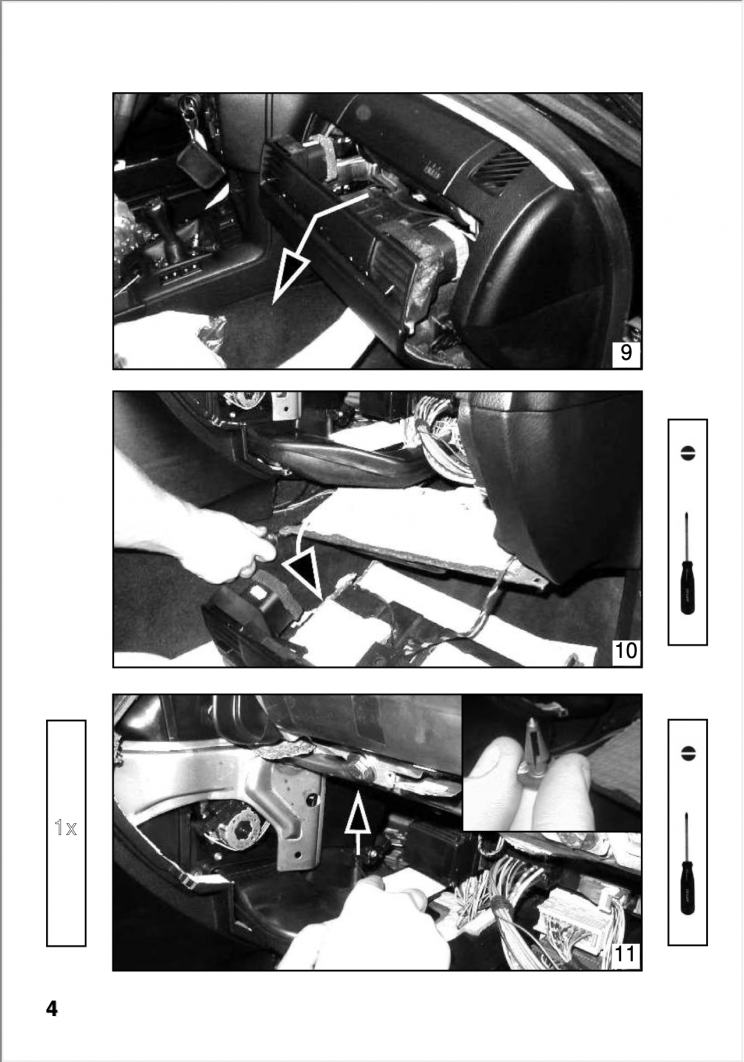 9

10

1x

11

4