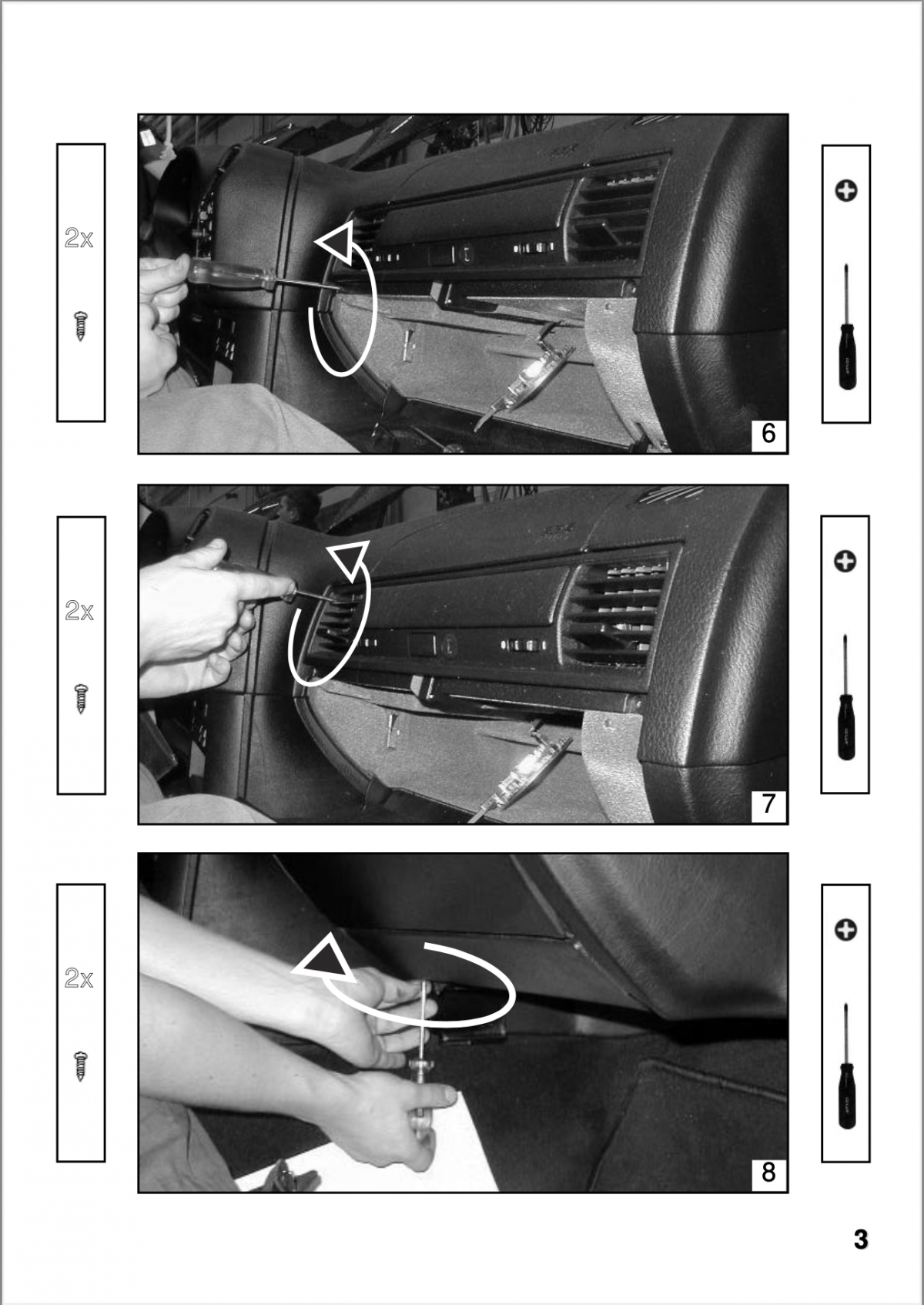 2x

6

2x

7

2x

8

3