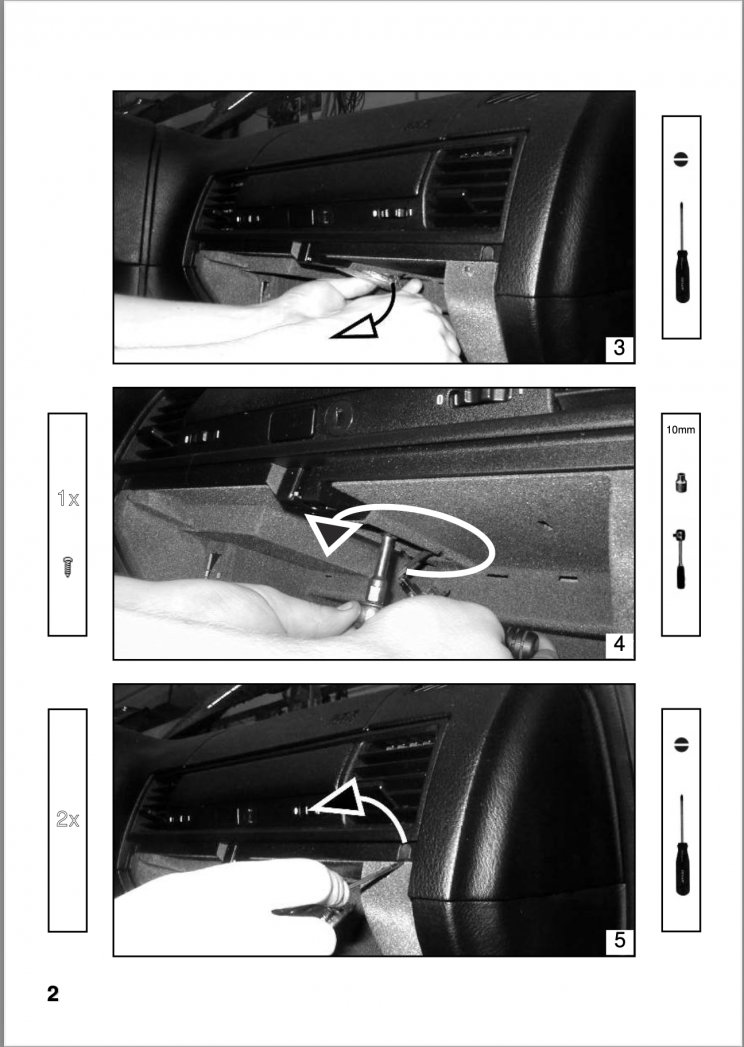 3

1x

10mm

4

2x

5

2