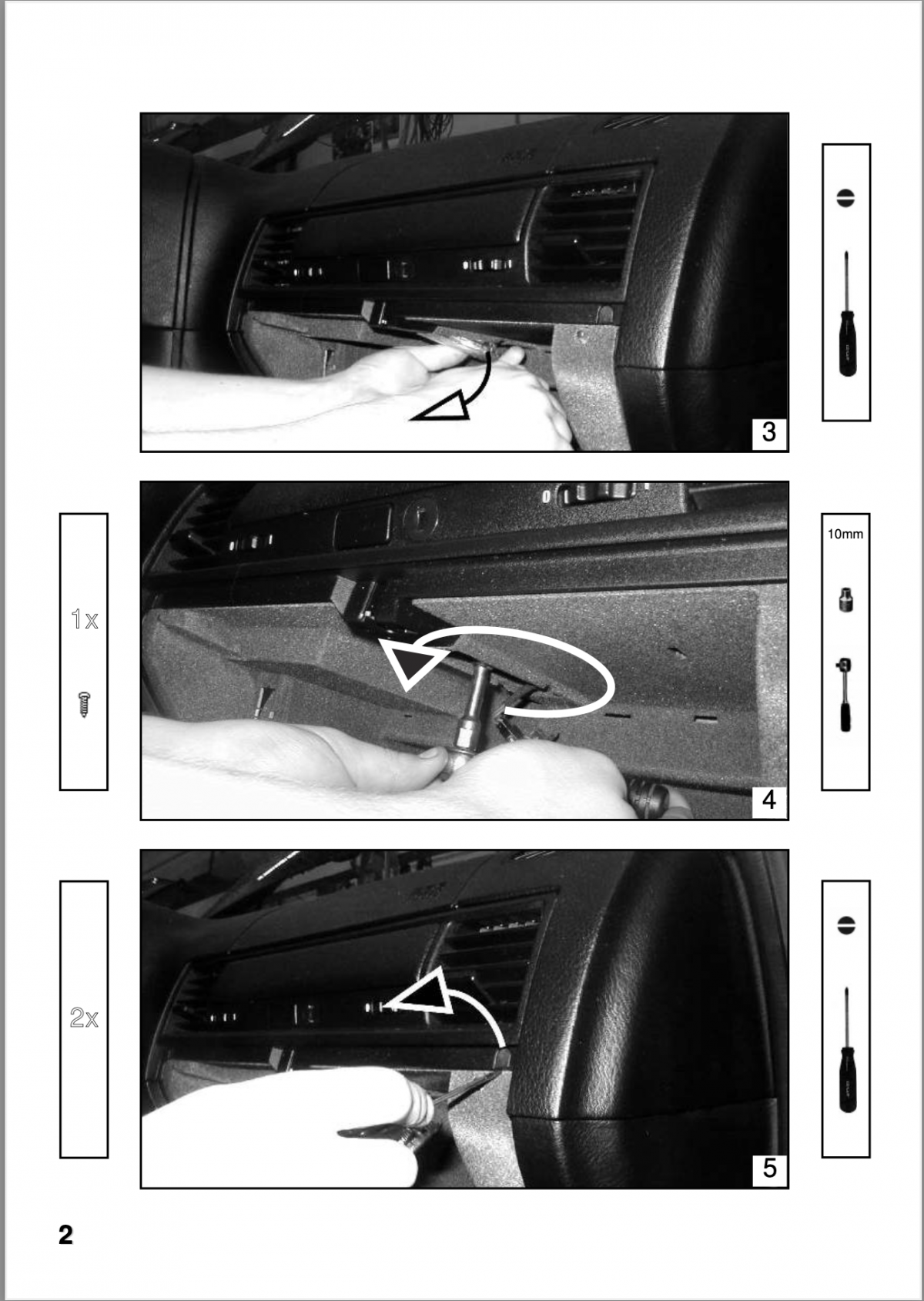 3

1x

10mm

4

2x

5

2